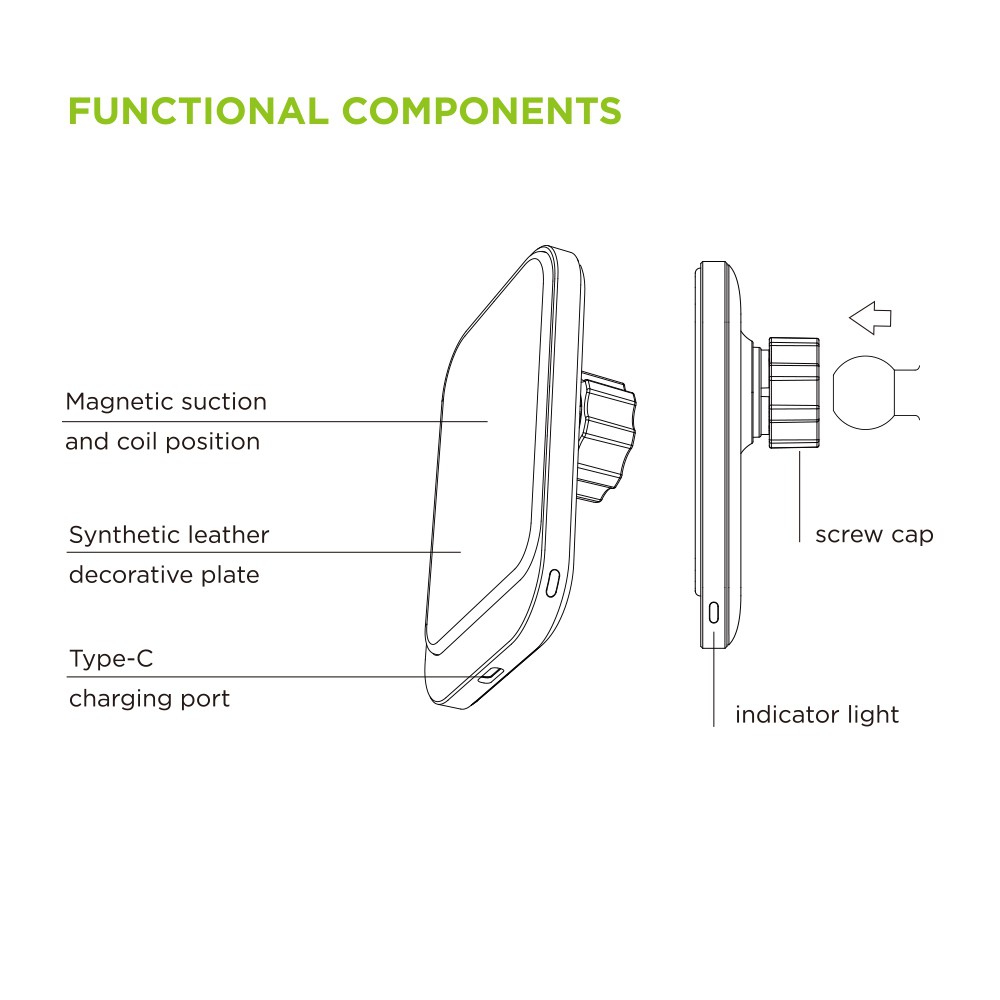 FUNCTIONAL COMPONENTS

Magnetic suction and coil position

Synthetic leather decorative plate

Type-C charging port

screw cap

indicator light