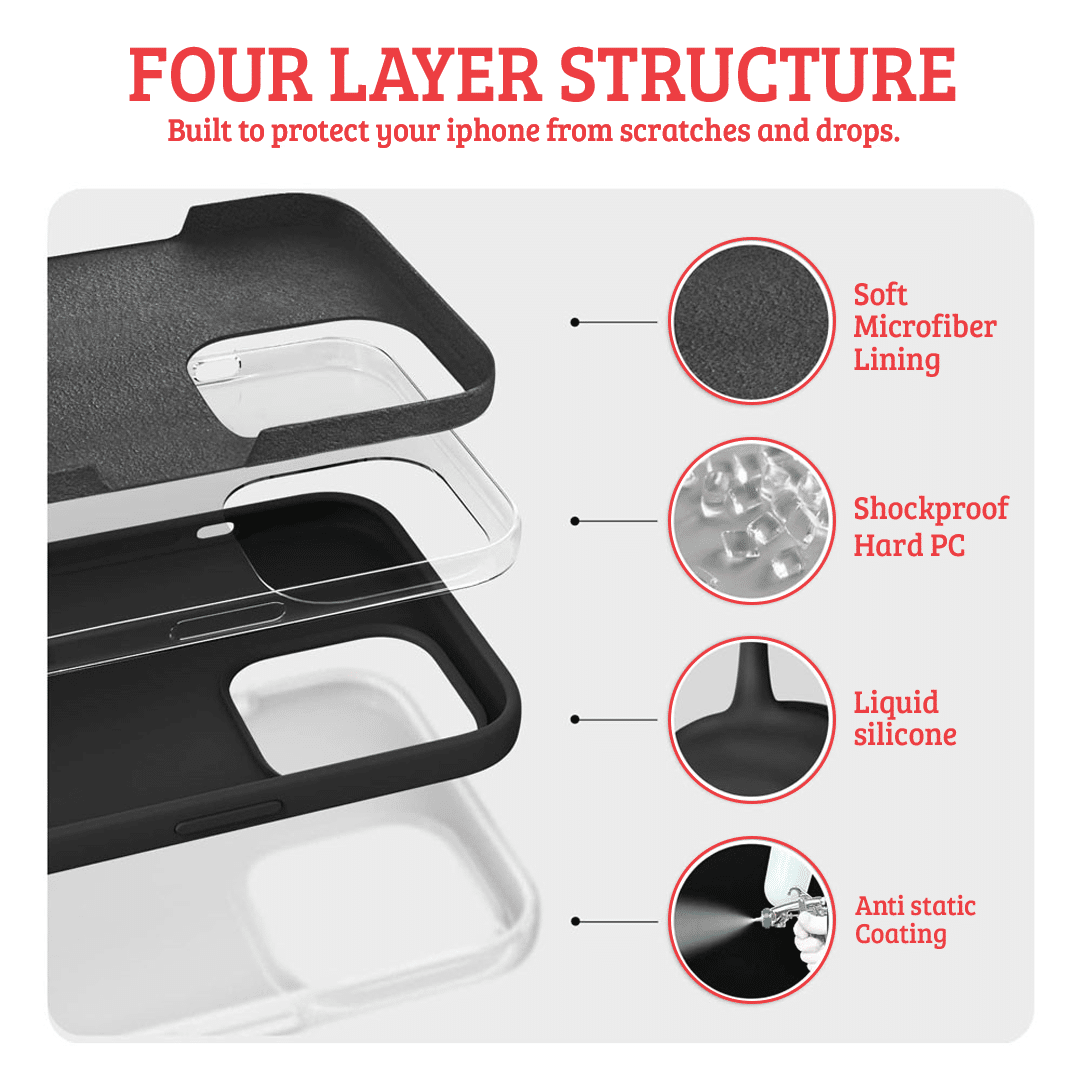 FOUR LAYER STRUCTURE
Built to protect your iphone from scratches and drops.

Soft Microfiber Lining

Shockproof Hard PC

Liquid silicone

Anti static Coating